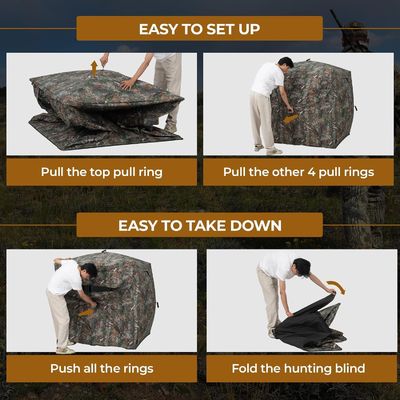 EASY TO SET UP

Pull the top pull ring

Pull the other 4 pull rings

EASY TO TAKE DOWN

Push all the rings

Fold the hunting blind